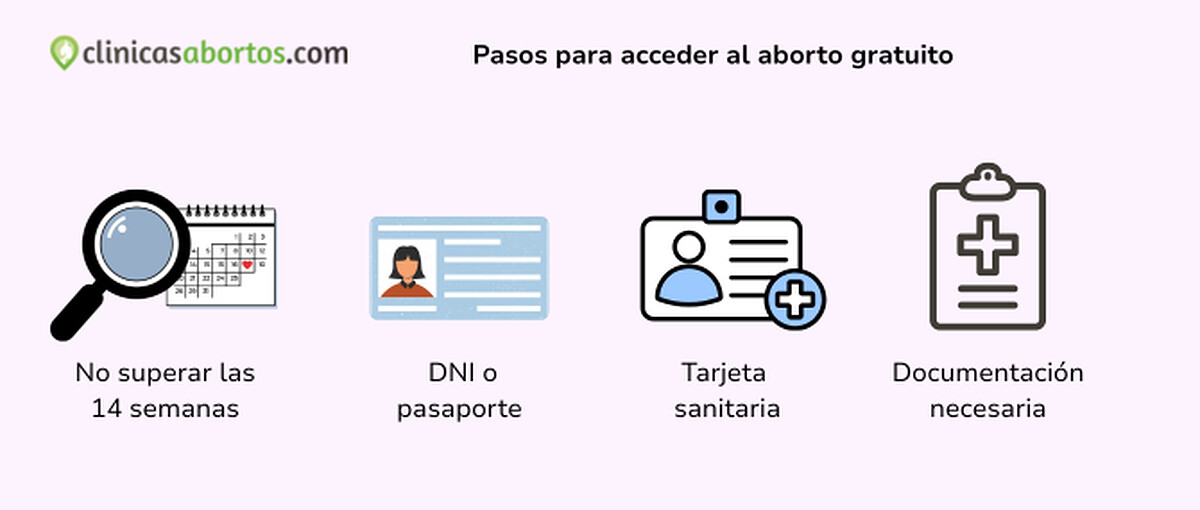 clinicasabortos.com

Pasos para acceder al aborto gratuito

No superar las 14 semanas

DNI o pasaporte

Tarjeta sanitaria

Documentación necesaria