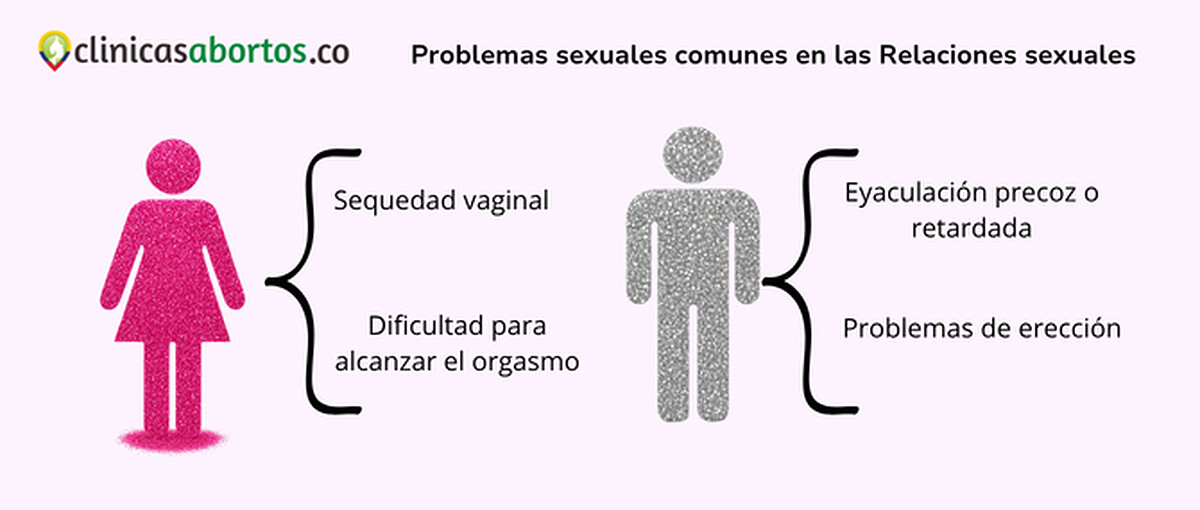 clinicasabortos.co

Problemas sexuales comunes en las Relaciones sexuales

Sequedad vaginal

Dificultad para alcanzar el orgasmo

Eyaculación precoz o retardada

Problemas de erección