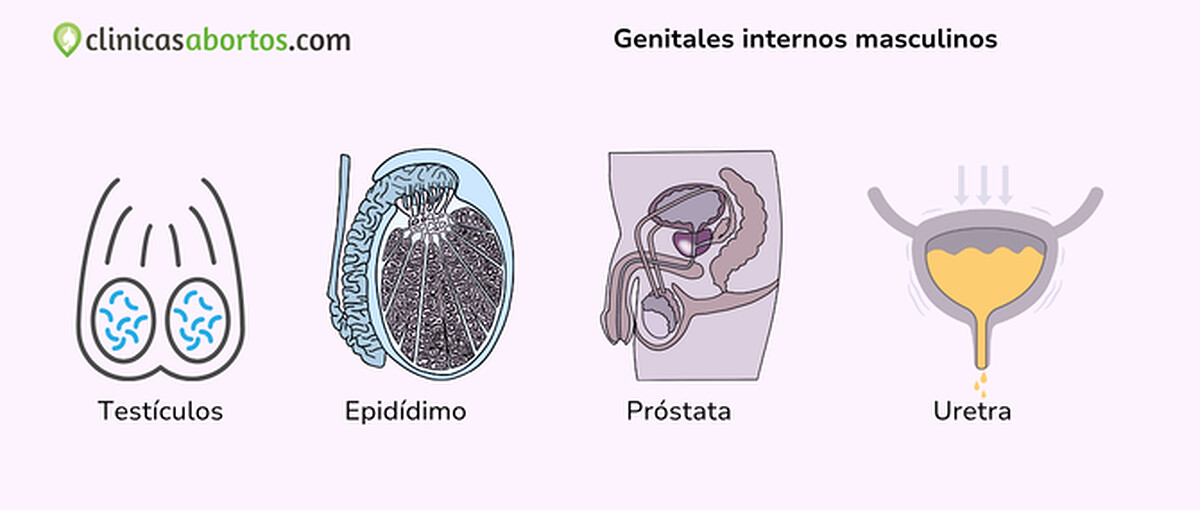 clinicasabortos.com

Genitales internos masculinos

Testículos

Epidídimo

Próstata

Uretra