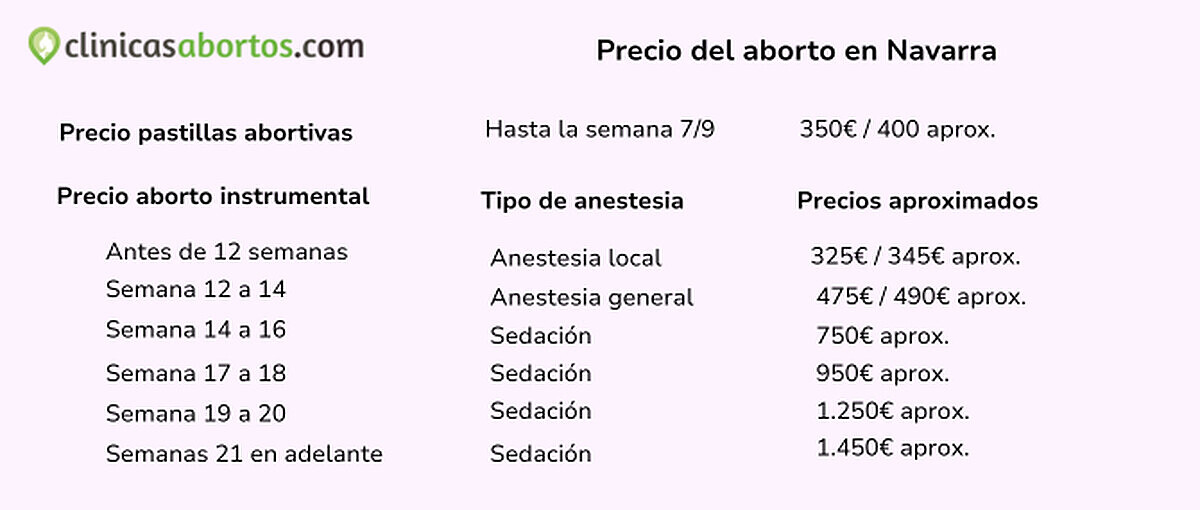 clinicasabortos.com

Precio del aborto en Navarra

| Precio pastillas abortivas | Hasta la semana 7/9 | 350€ / 400 aprox. |
|---|---|---|
| Precio aborto instrumental | Tipo de anestesia | Precios aproximados |
| Antes de 12 semanas | Anestesia local | 325€ / 345€ aprox. |
| Semana 12 a 14 | Anestesia general | 475€ / 490€ aprox. |
| Semana 14 a 16 | Sedación | 750€ aprox. |
| Semana 17 a 18 | Sedación | 950€ aprox. |
| Semana 19 a 20 | Sedación | 1.250€ aprox. |
| Semanas 21 en adelante | Sedación | 1.450€ aprox. |