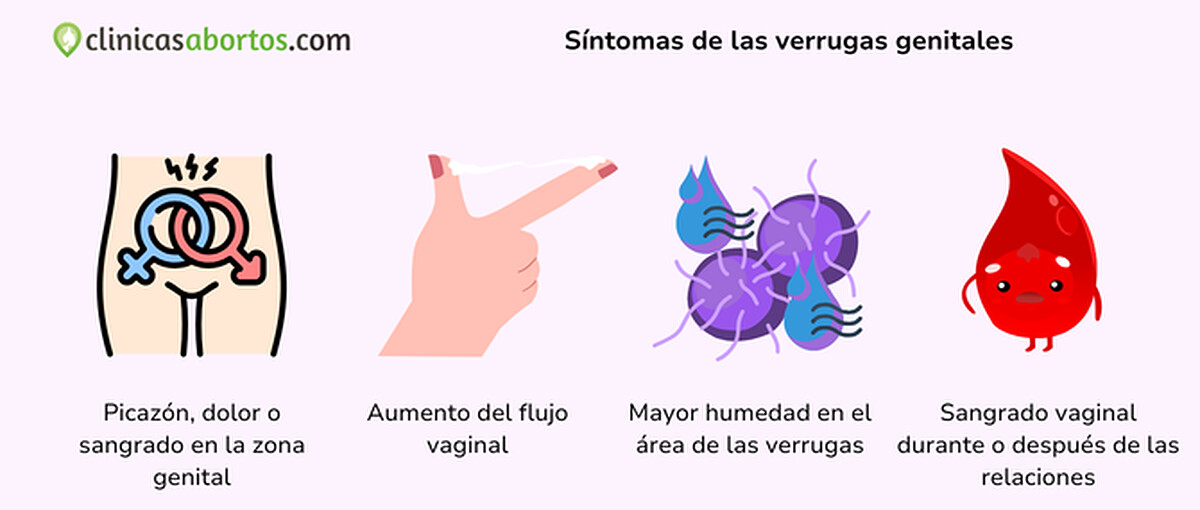 clinicasabortos.com

Síntomas de las verrugas genitales

Picazón, dolor o sangrado en la zona genital

Aumento del flujo vaginal

Mayor humedad en el área de las verrugas

Sangrado vaginal durante o después de las relaciones