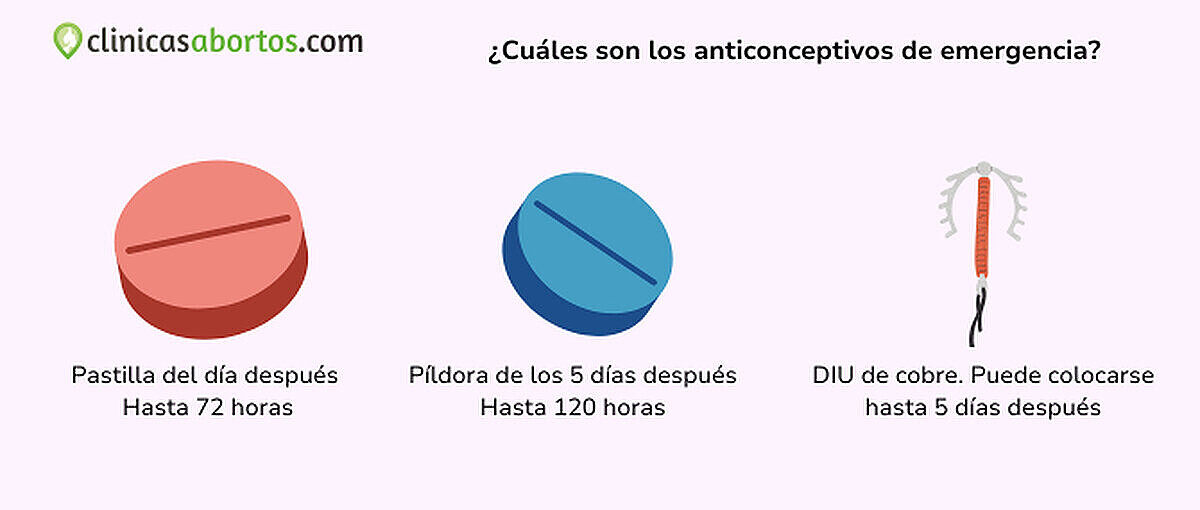 clinicasabortos.com

¿Cuáles son los anticonceptivos de emergencia?

Pastilla del día después
Hasta 72 horas

Píldora de los 5 días después
Hasta 120 horas

DIU de cobre. Puede colocarse hasta 5 días después