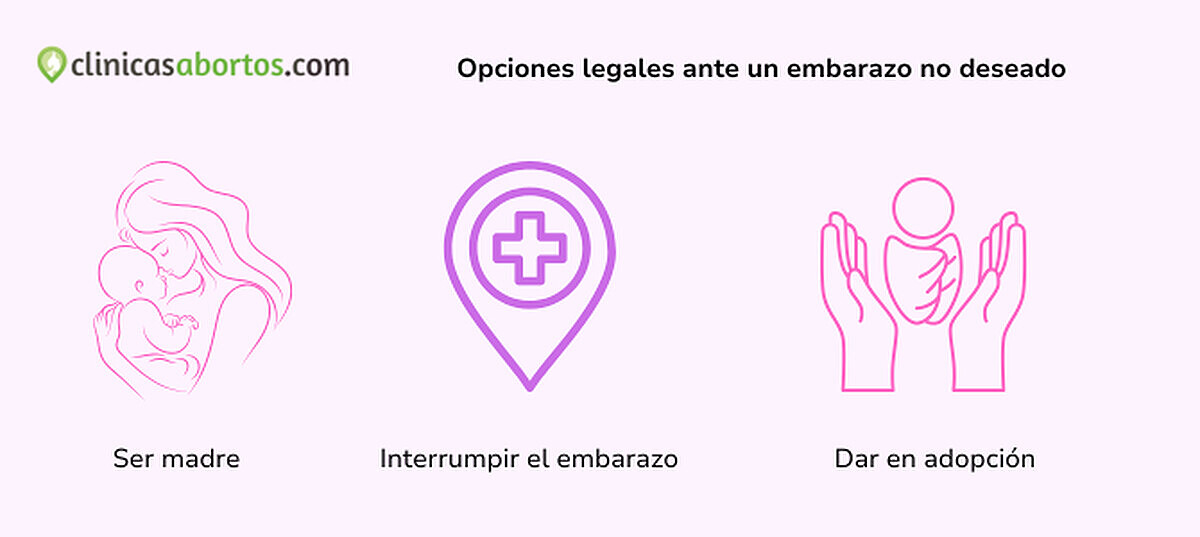 clinicasabortos.com

Opciones legales ante un embarazo no deseado

Ser madre

Interrumpir el embarazo

Dar en adopción