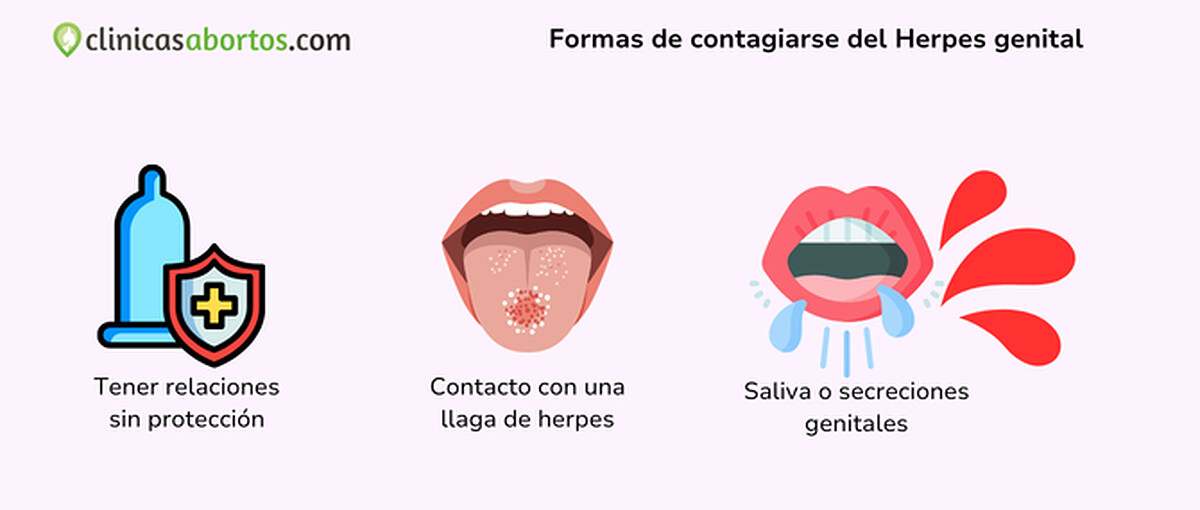 clinicasabortos.com

Formas de contagiarse del Herpes genital

Tener relaciones sin protección

Contacto con una llaga de herpes

Saliva o secreciones genitales