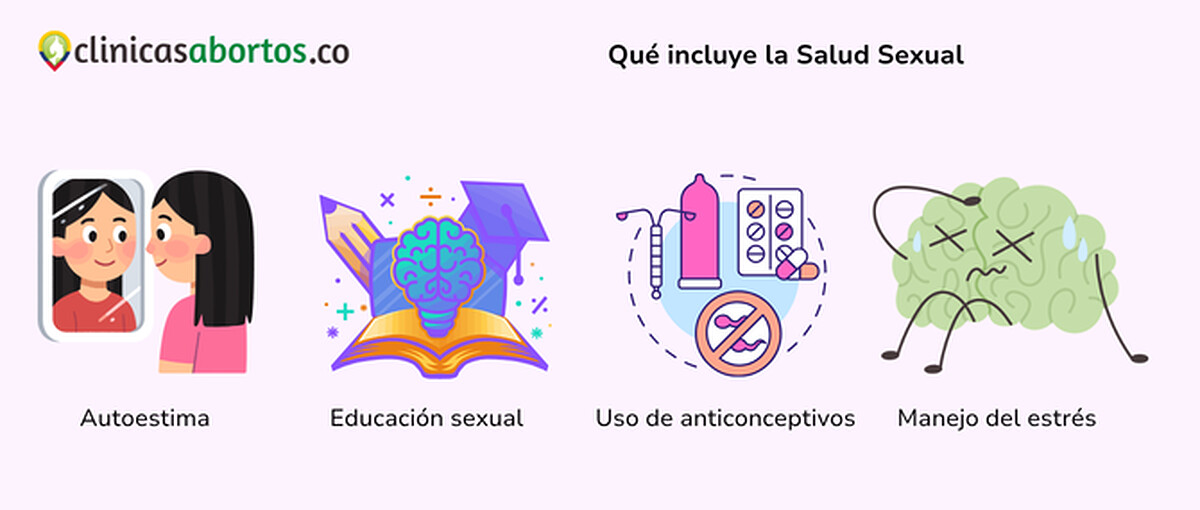 clinicasabortos.co

Qué incluye la Salud Sexual

Autoestima

Educación sexual

Uso de anticonceptivos

Manejo del estrés