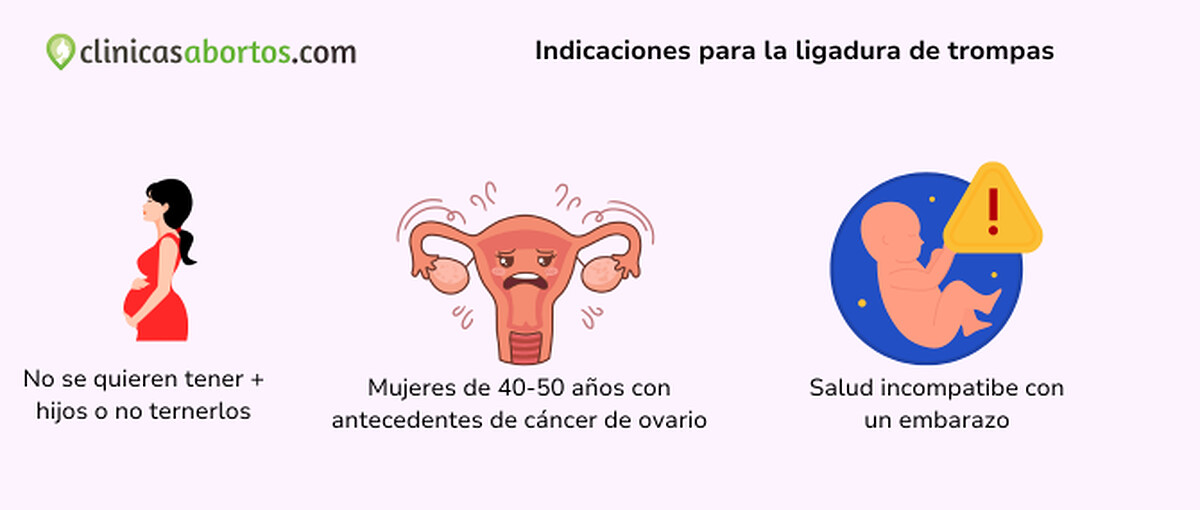 clinicasabortos.com

Indicaciones para la ligadura de trompas

No se quieren tener + hijos o no ternerlos

Mujeres de 40-50 años con antecedentes de cáncer de ovario

Salud incompatibe con un embarazo