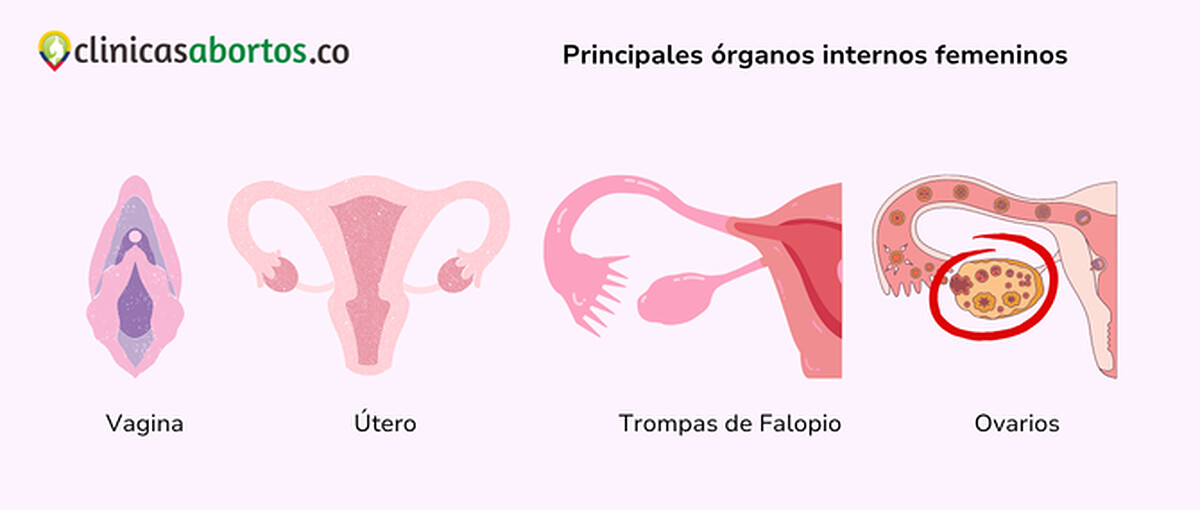 clinicasabortos.co

Principales órganos internos femeninos

Vagina

Útero

Trompas de Falopio

Ovarios