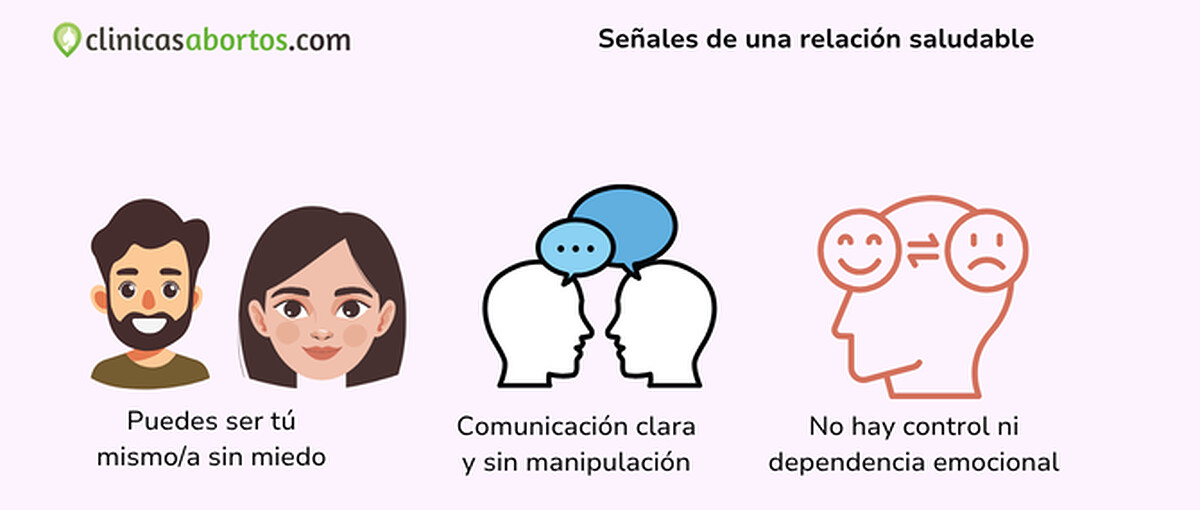 clinicasabortos.com

Señales de una relación saludable

Puedes ser tú mismo/a sin miedo

Comunicación clara y sin manipulación

No hay control ni dependencia emocional