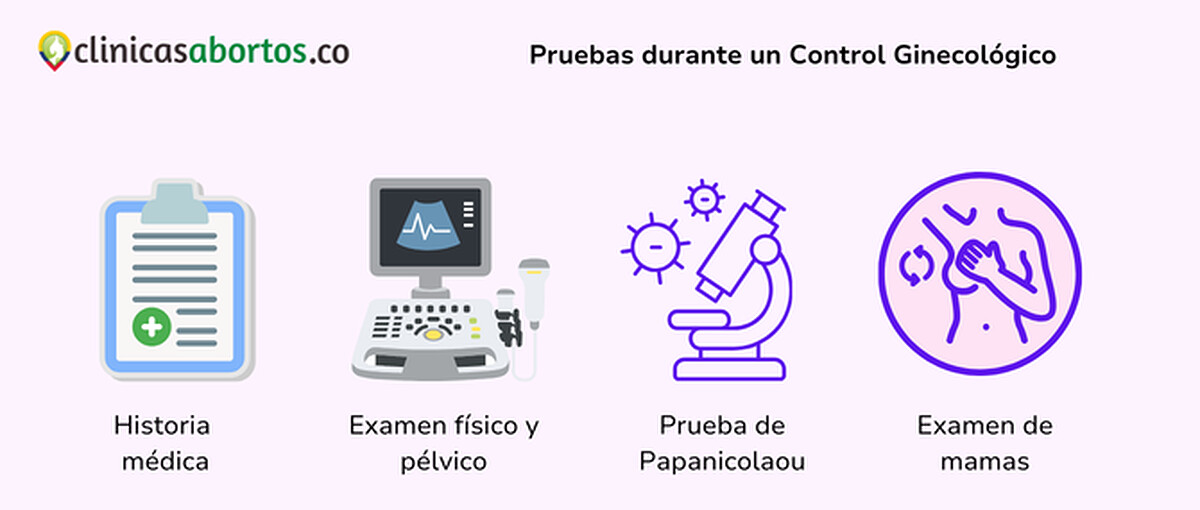 clinicasabortos.co

Pruebas durante un Control Ginecológico

Historia médica

Examen físico y pélvico

Prueba de Papanicolaou

Examen de mamas