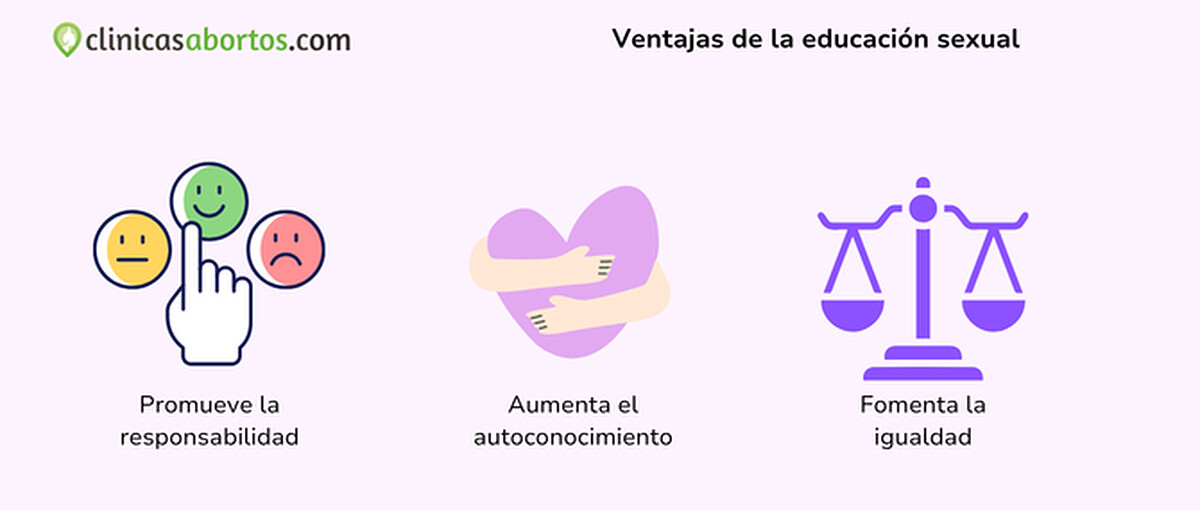 clinicasabortos.com

Ventajas de la educación sexual

Promueve la responsabilidad

Aumenta el autoconocimiento

Fomenta la igualdad