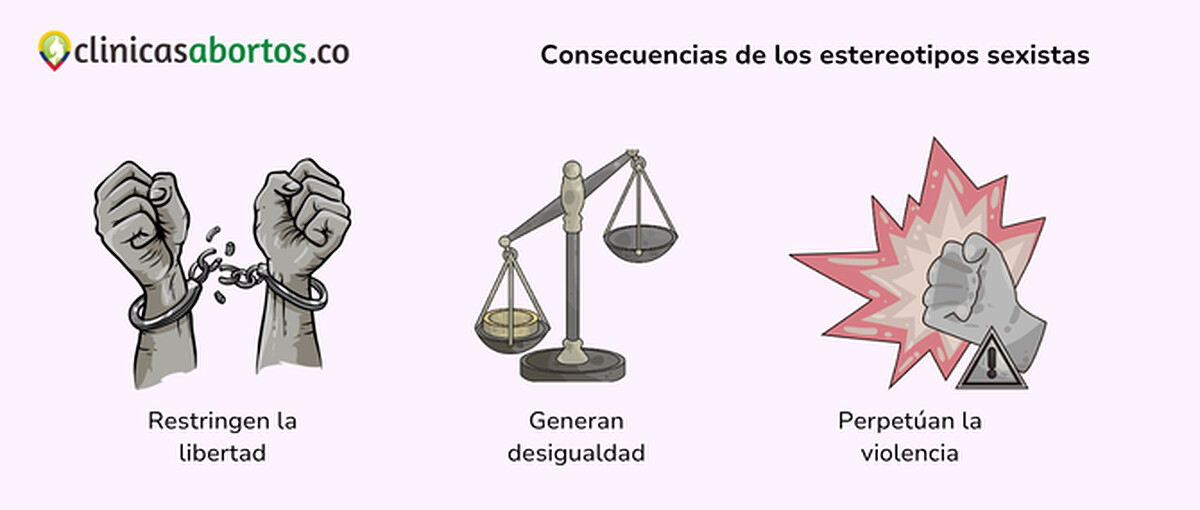 clinicasabortos.co

Consecuencias de los estereotipos sexistas

Restringen la libertad

Generan desigualdad

Perpetúan la violencia