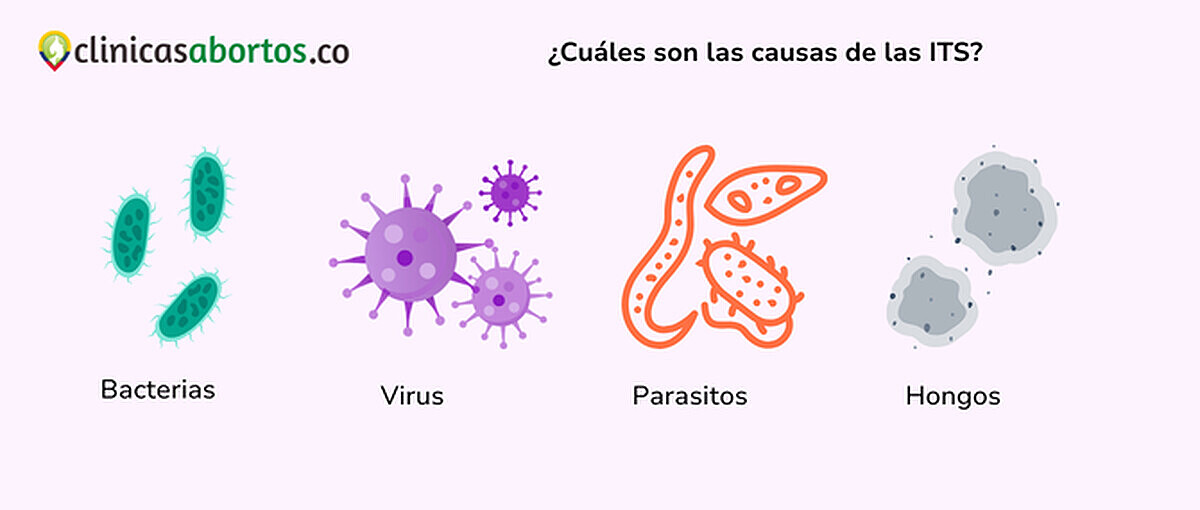 clinicasabortos.co

¿Cuáles son las causas de las ITS?

Bacterias

Virus

Parasitos

Hongos