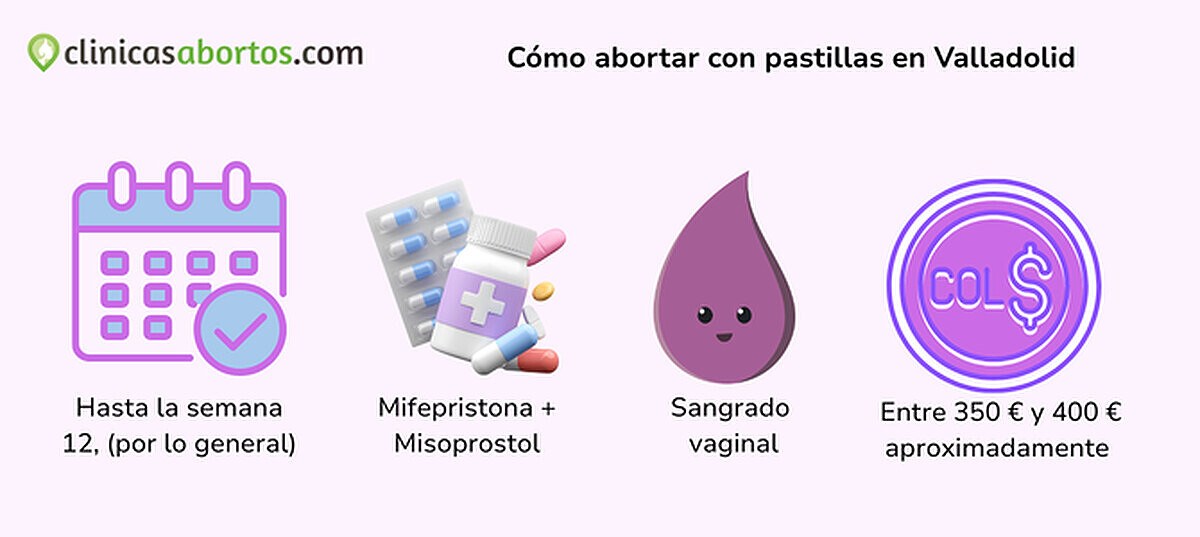 clinicasabortos.com

Cómo abortar con pastillas en Valladolid

Hasta la semana 12, (por lo general)

Mifepristona + Misoprostol

Sangrado vaginal

COL$

Entre 350 € y 400 € aproximadamente