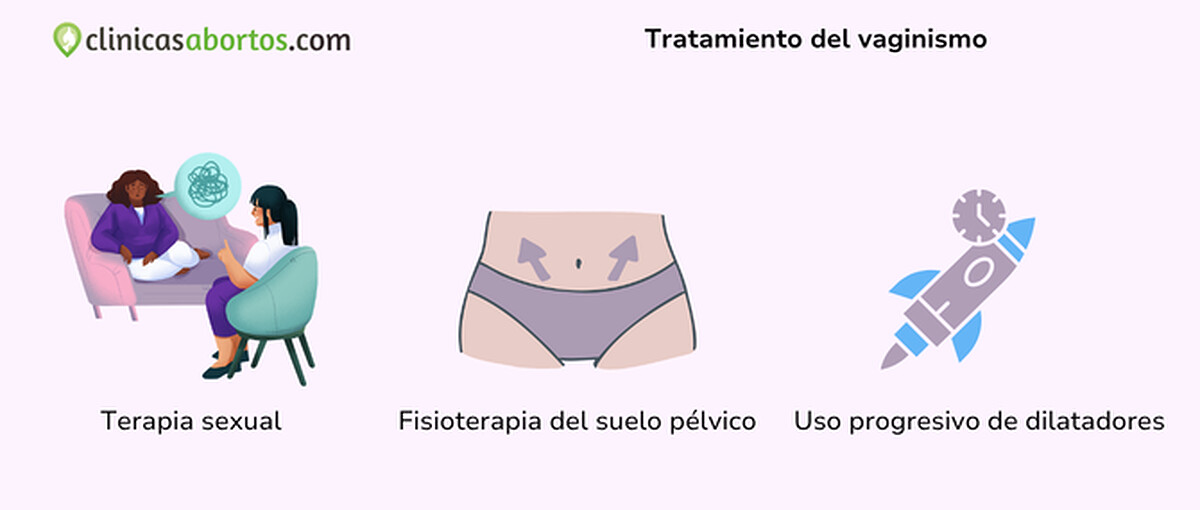 clinicasabortos.com

Tratamiento del vaginismo

Terapia sexual

Fisioterapia del suelo pélvico

Uso progresivo de dilatadores