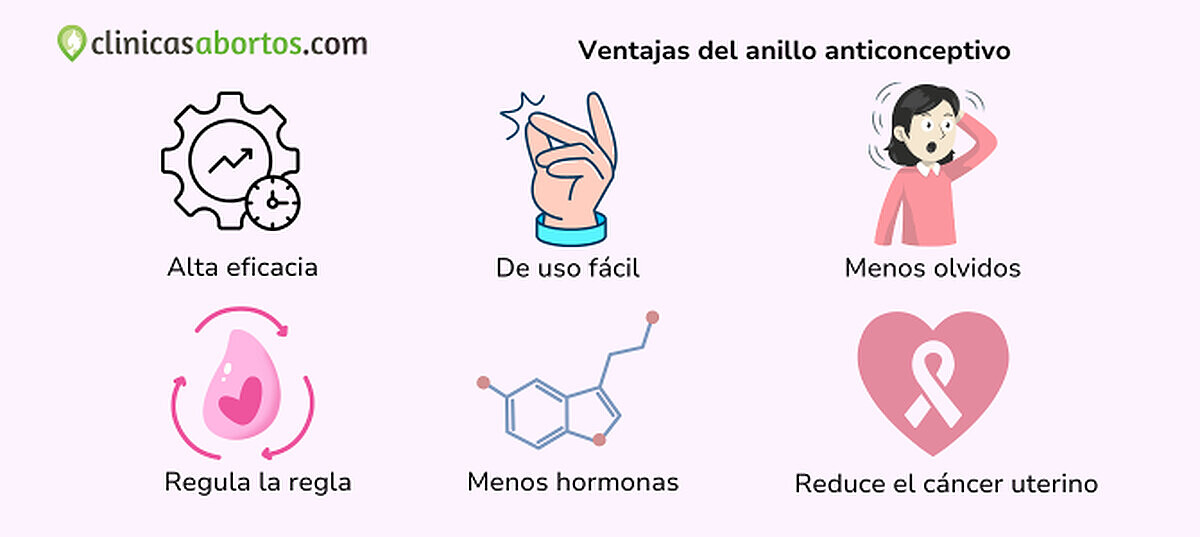 clinicasabortos.com

Ventajas del anillo anticonceptivo

Alta eficacia

De uso fácil

Menos olvidos

Regula la regla

Menos hormonas

Reduce el cáncer uterino