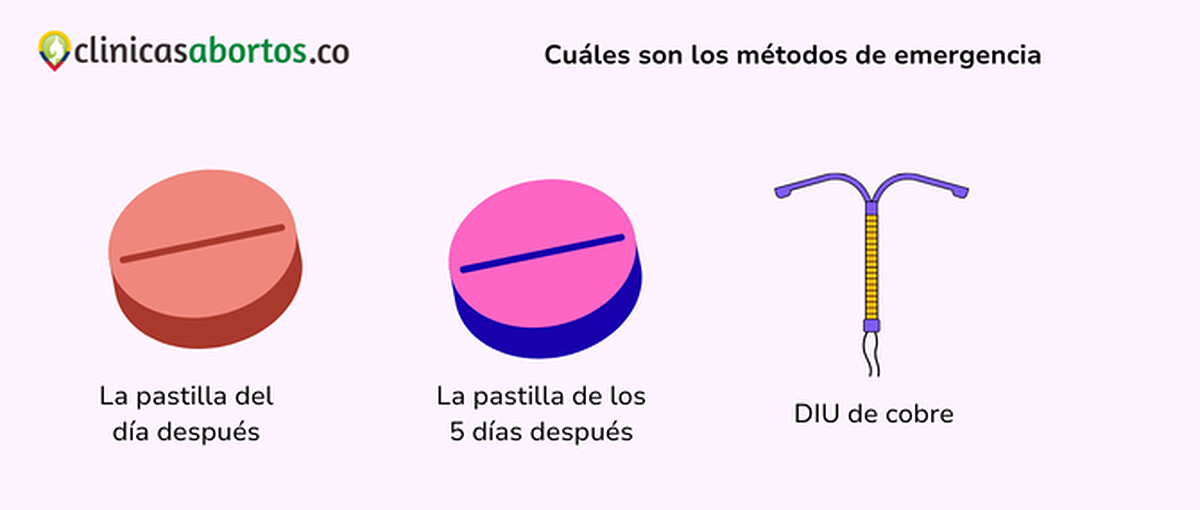 clinicasabortos.co

Cuáles son los métodos de emergencia

La pastilla del día después

La pastilla de los 5 días después

DIU de cobre