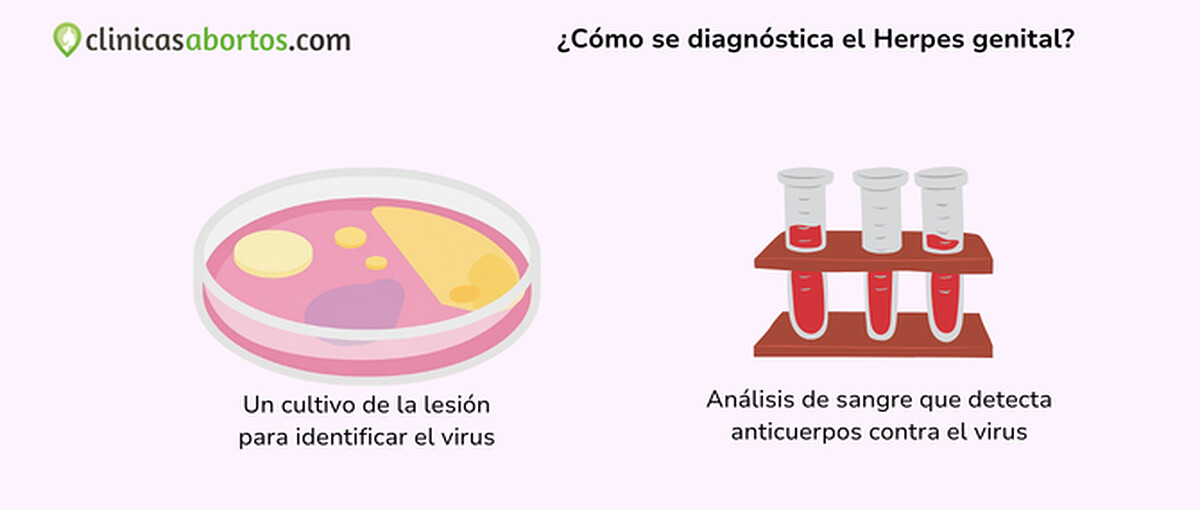 clinicasabortos.com

¿Cómo se diagnóstica el Herpes genital?

Un cultivo de la lesión para identificar el virus

Análisis de sangre que detecta anticuerpos contra el virus