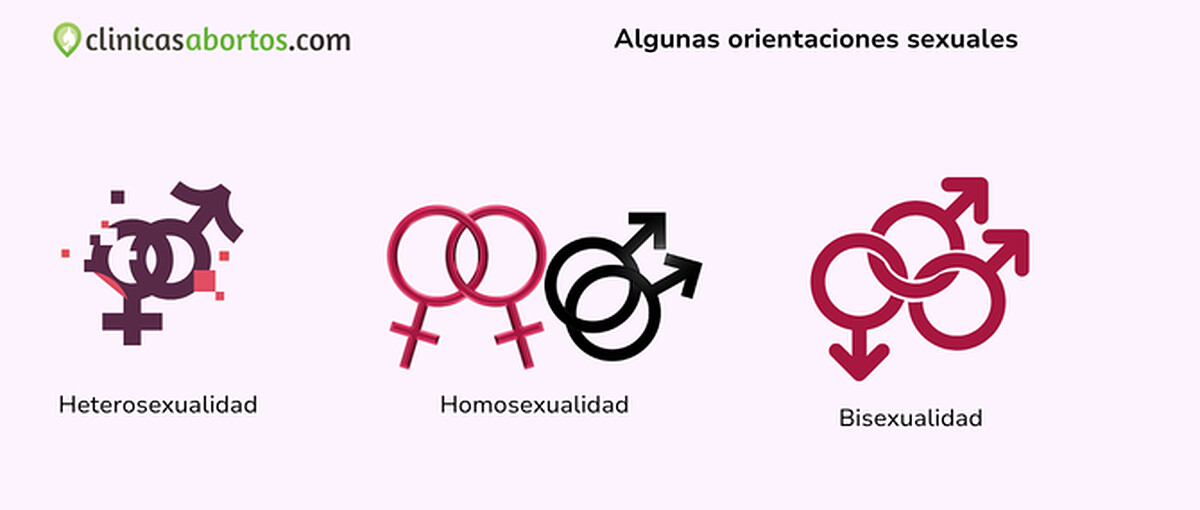 clinicasabortos.com

Algunas orientaciones sexuales

Heterosexualidad

Homosexualidad

Bisexualidad