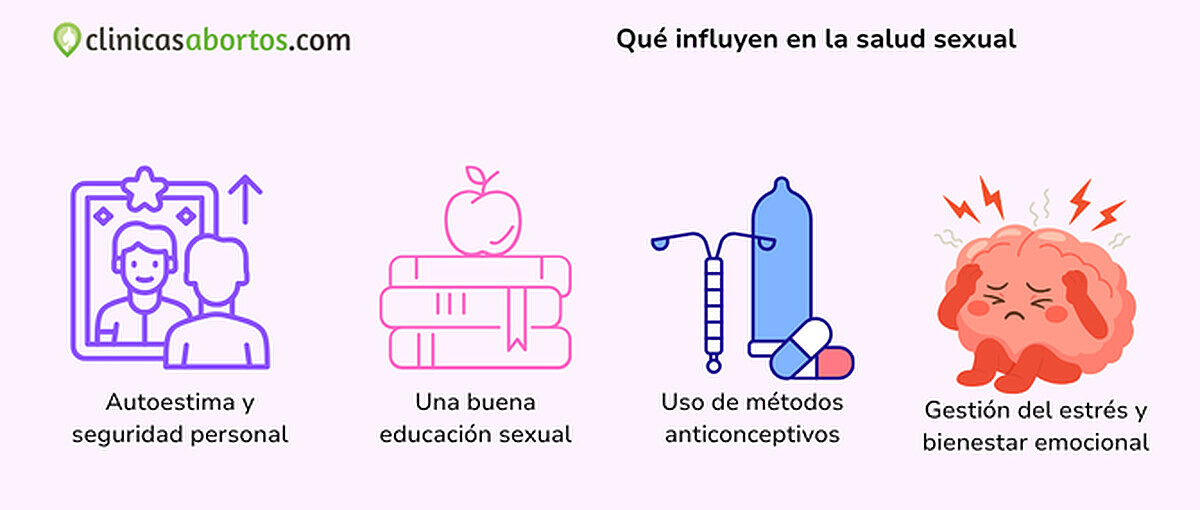 clinicasabortos.com

Qué influyen en la salud sexual

Autoestima y seguridad personal

Una buena educación sexual

Uso de métodos anticonceptivos

Gestión del estrés y bienestar emocional