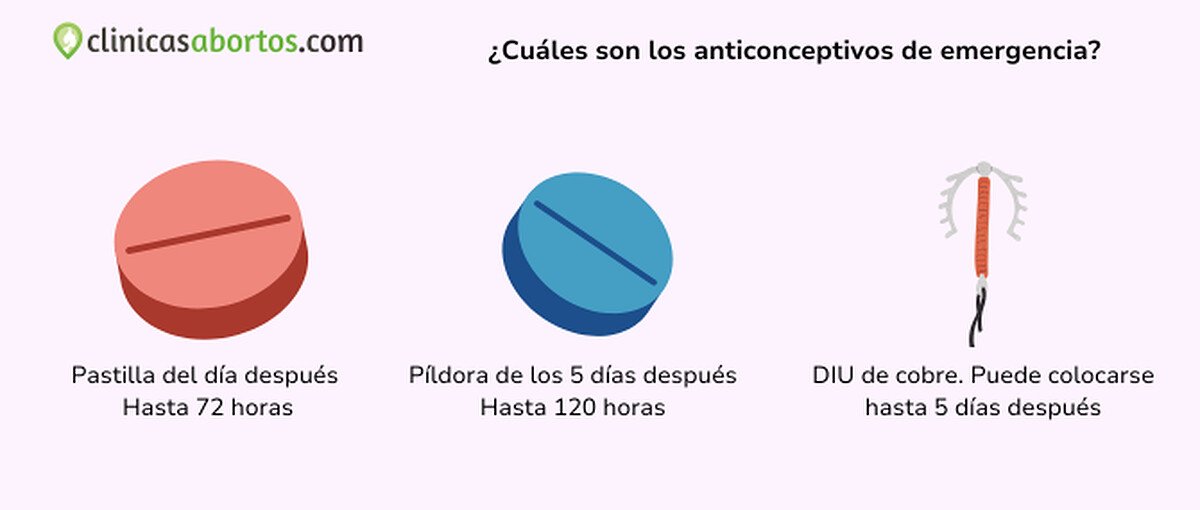 clinicasabortos.com

¿Cuáles son los anticonceptivos de emergencia?

Pastilla del día después
Hasta 72 horas

Píldora de los 5 días después
Hasta 120 horas

DIU de cobre. Puede colocarse hasta 5 días después