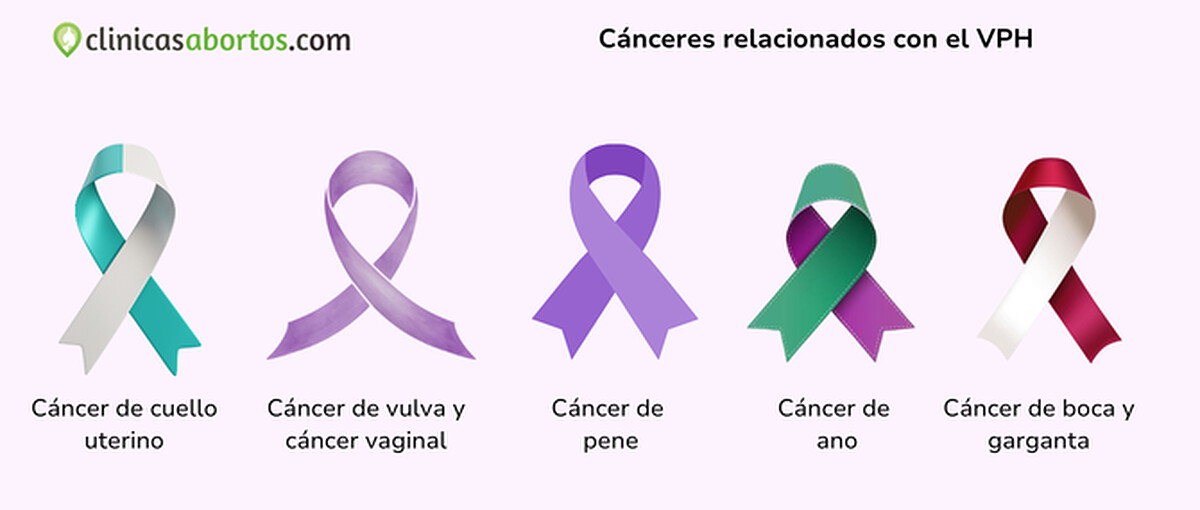 clinicasabortos.com

Cánceres relacionados con el VPH

Cáncer de cuello uterino

Cáncer de vulva y cáncer vaginal

Cáncer de pene

Cáncer de ano

Cáncer de boca y garganta