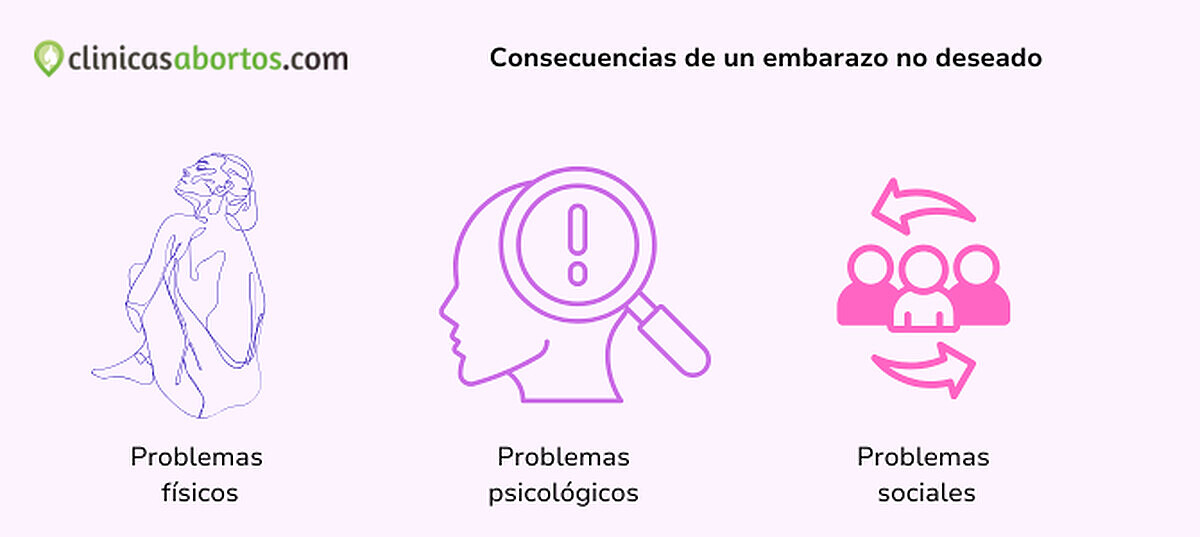 clinicasabortos.com

Consecuencias de un embarazo no deseado

Problemas físicos

Problemas psicológicos

Problemas sociales