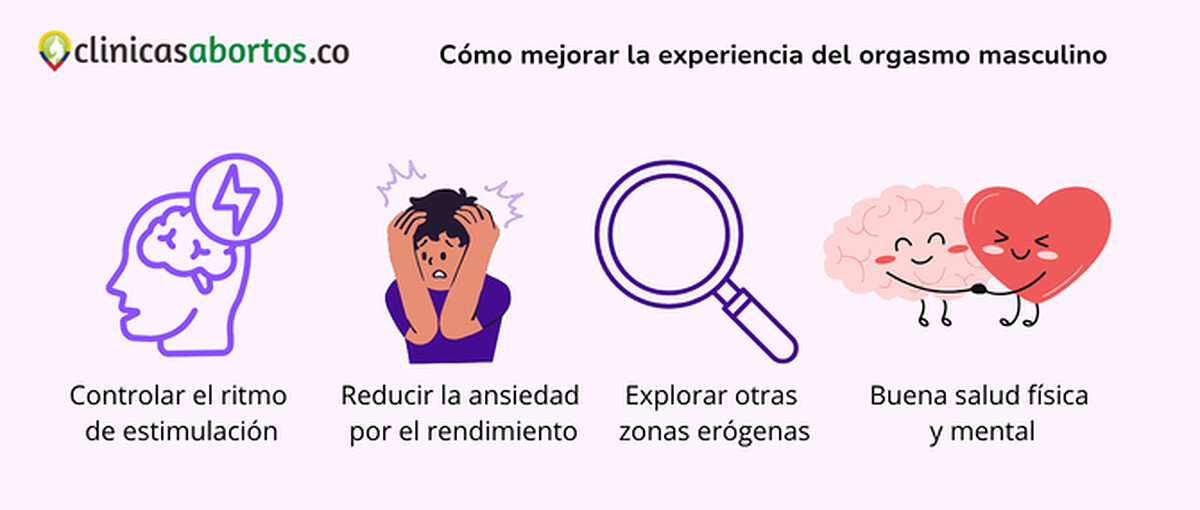 clinicasabortos.co

Cómo mejorar la experiencia del orgasmo masculino

Controlar el ritmo de estimulación

Reducir la ansiedad por el rendimiento

Explorar otras zonas erógenas

Buena salud física y mental