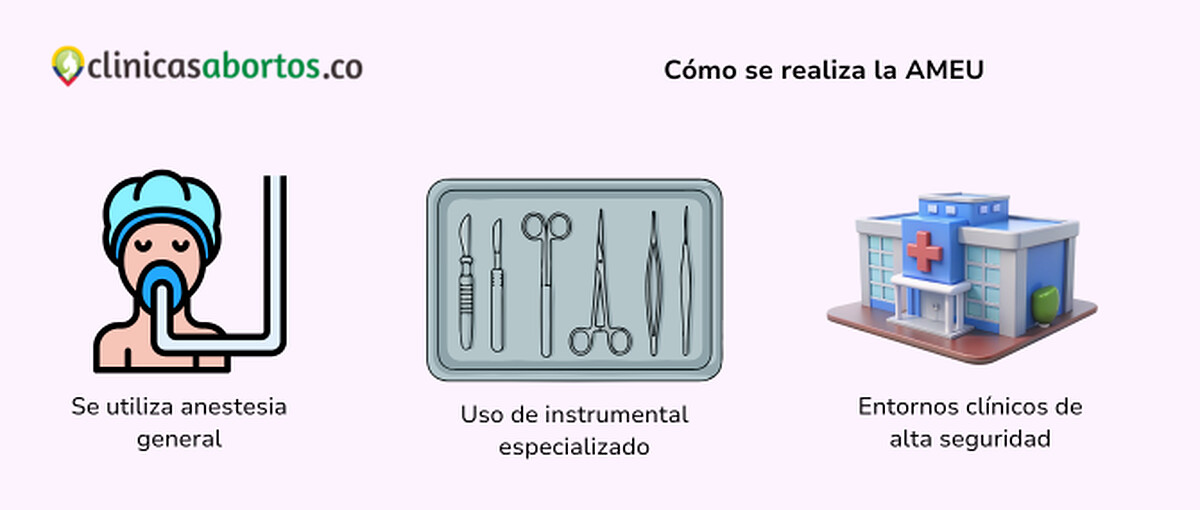 clinicasabortos.co

Cómo se realiza la AMEU

Se utiliza anestesia general

Uso de instrumental especializado

Entornos clínicos de alta seguridad