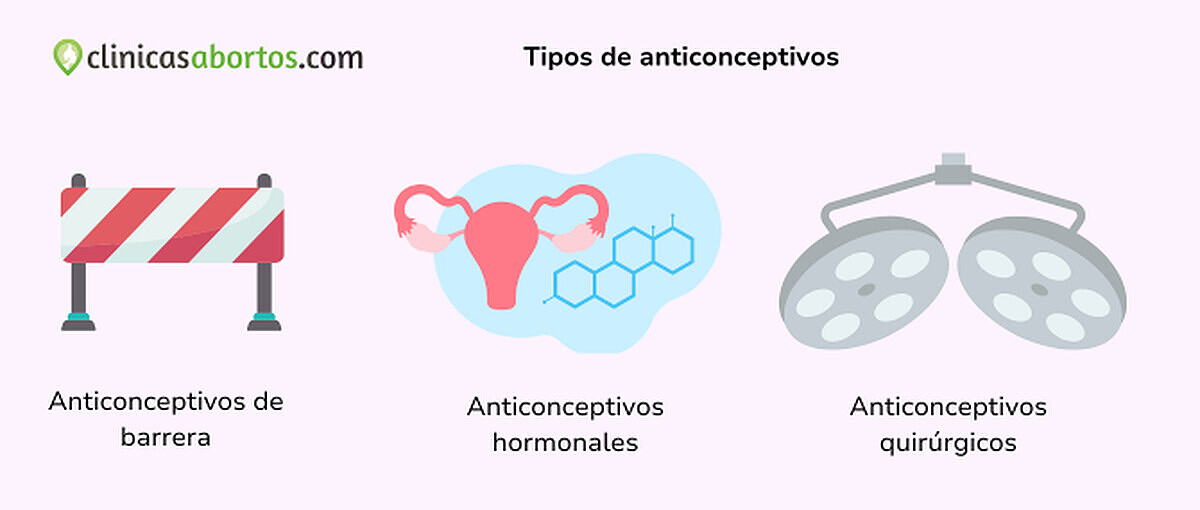 clinicasabortos.com

Tipos de anticonceptivos

Anticonceptivos de barrera

Anticonceptivos hormonales

Anticonceptivos quirúrgicos