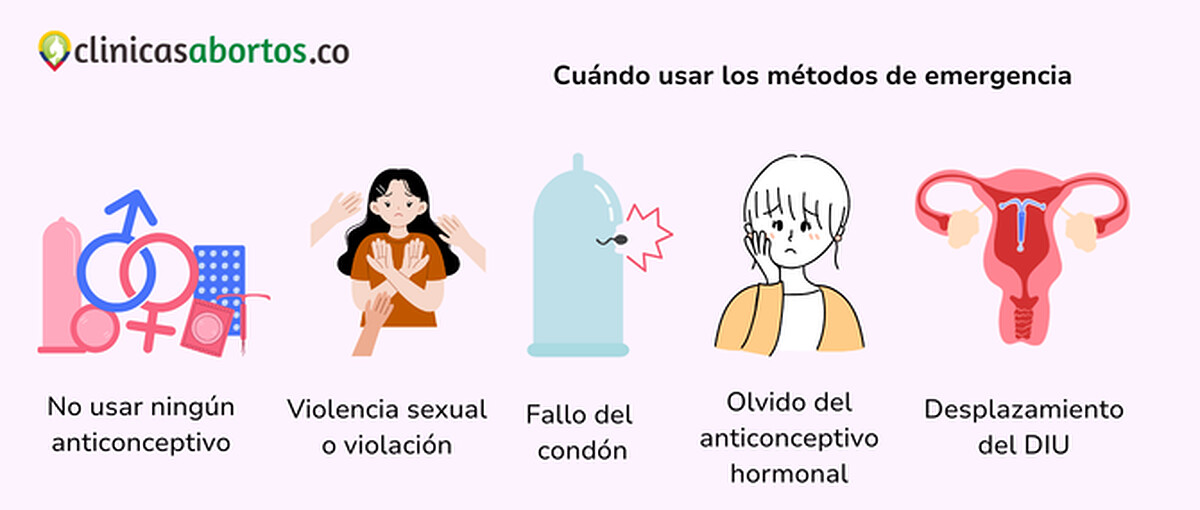 clinicasabortos.co

Cuándo usar los métodos de emergencia

No usar ningún anticonceptivo

Violencia sexual o violación

Fallo del condón

Olvido del anticonceptivo hormonal

Desplazamiento del DIU