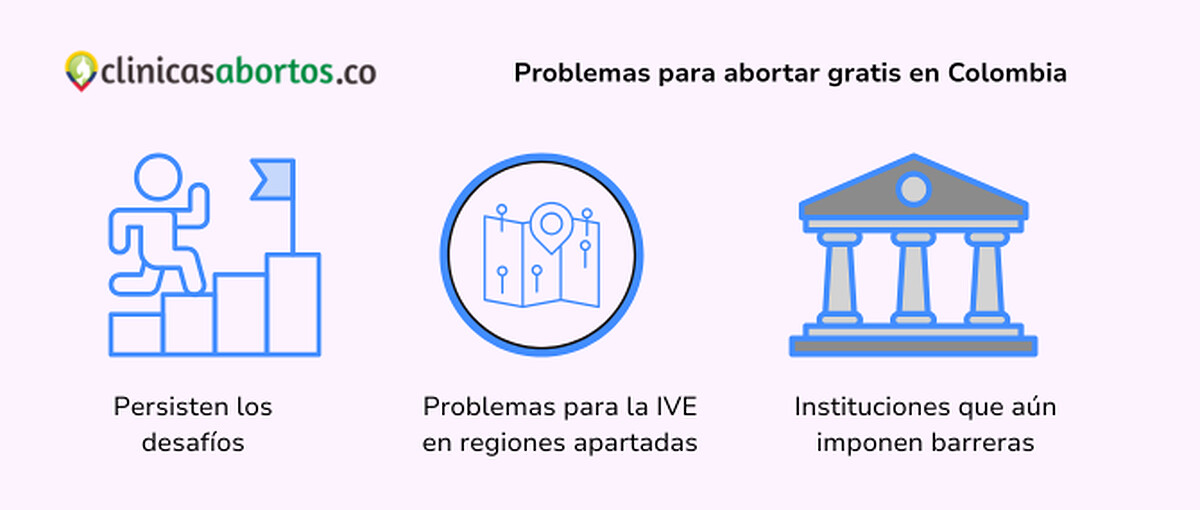 clinicasabortos.co

Problemas para abortar gratis en Colombia

Persisten los desafíos

Problemas para la IVE en regiones apartadas

Instituciones que aún imponen barreras