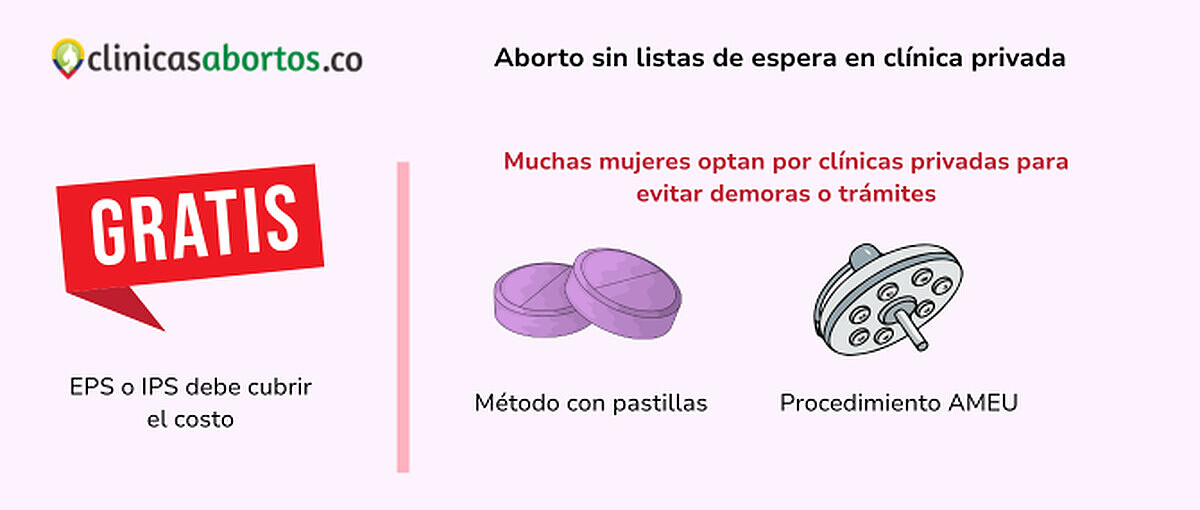 clinicasabortos.co

Aborto sin listas de espera en clínica privada

GRATIS

EPS o IPS debe cubrir el costo

Muchas mujeres optan por clínicas privadas para evitar demoras o trámites

Método con pastillas

Procedimiento AMEU