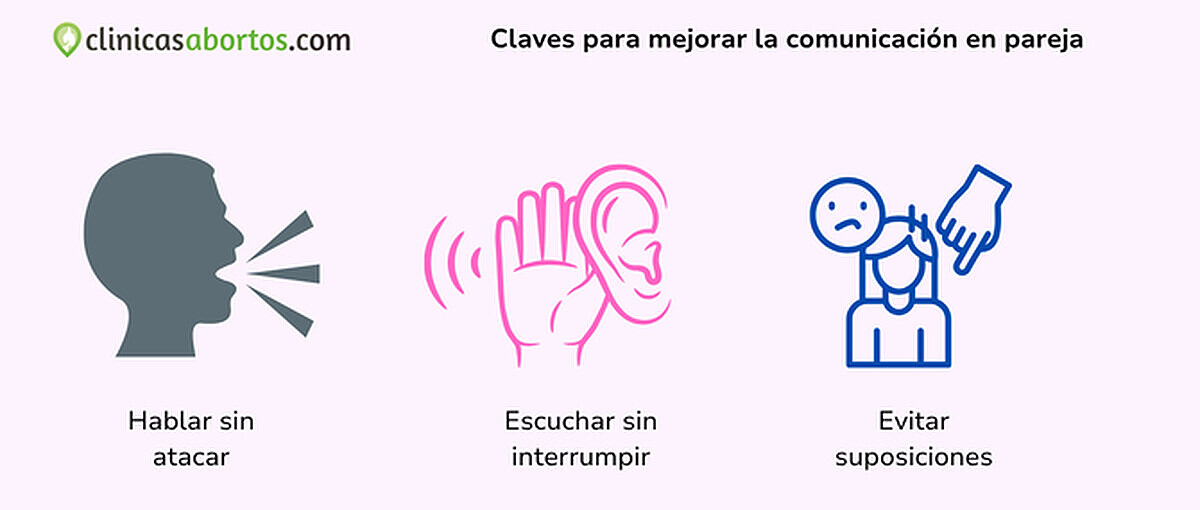 clinicasabortos.com

Claves para mejorar la comunicación en pareja

Hablar sin atacar

Escuchar sin interrumpir

Evitar suposiciones