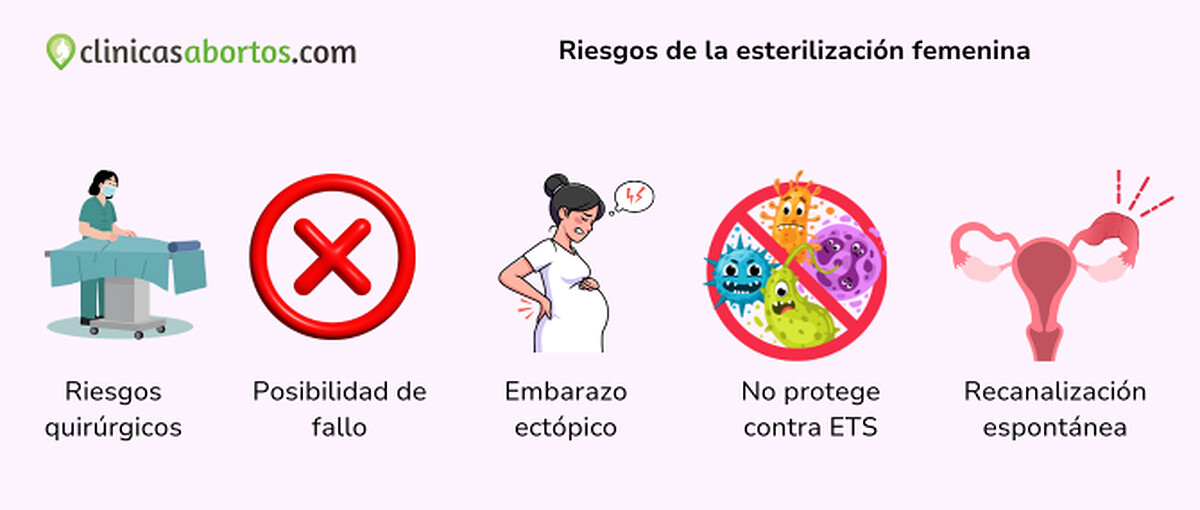 clinicasabortos.com

Riesgos de la esterilización femenina

Riesgos quirúrgicos

Posibilidad de fallo

Embarazo ectópico

No protege contra ETS

Recanalización espontánea