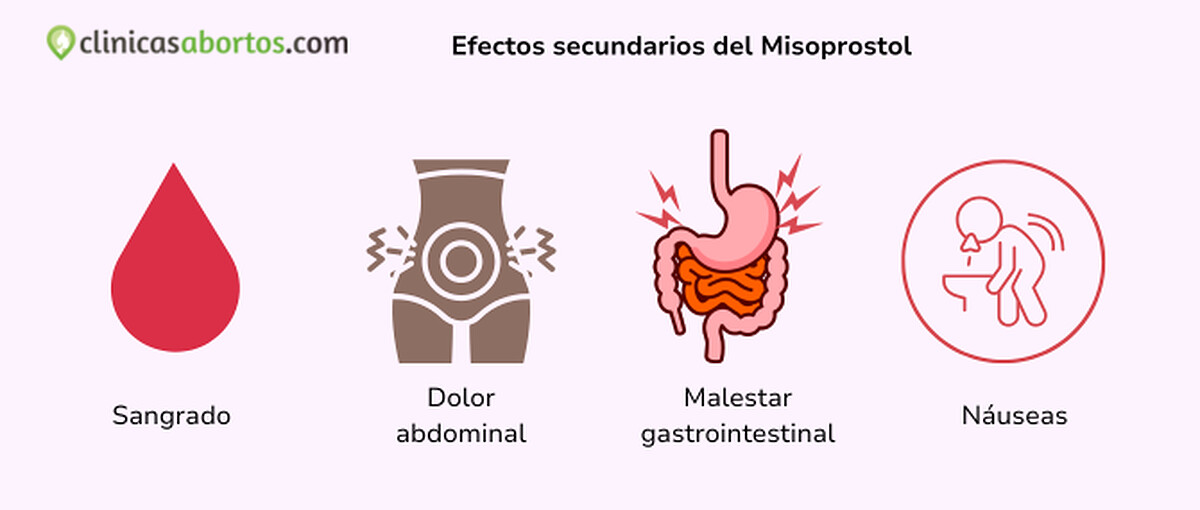 clinicasabortos.com

Efectos secundarios del Misoprostol

Sangrado

Dolor abdominal

Malestar gastrointestinal

Náuseas