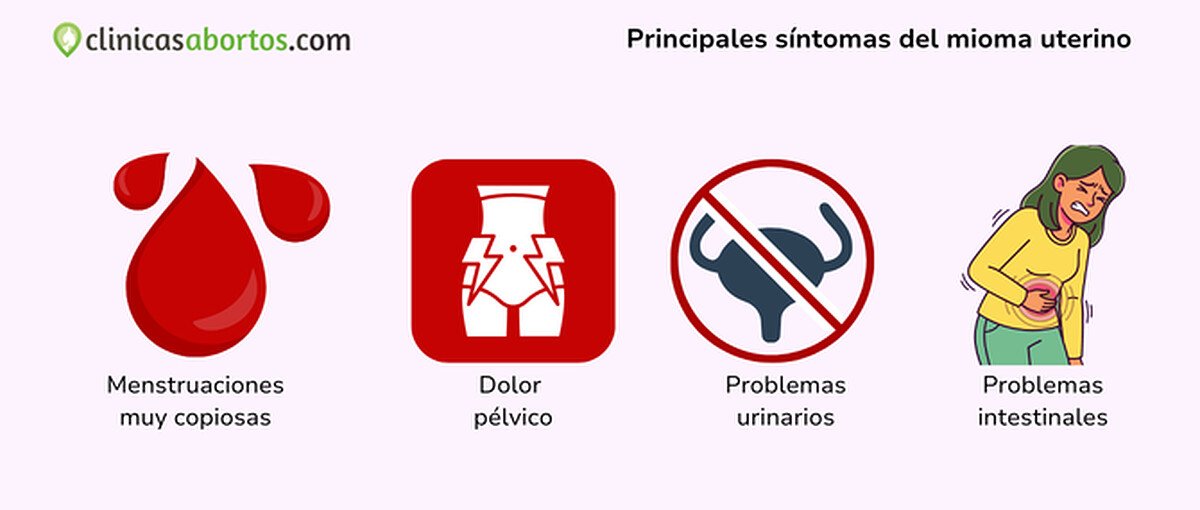 clinicasabortos.com

Principales síntomas del mioma uterino

Menstruaciones muy copiosas

Dolor pélvico

Problemas urinarios

Problemas intestinales