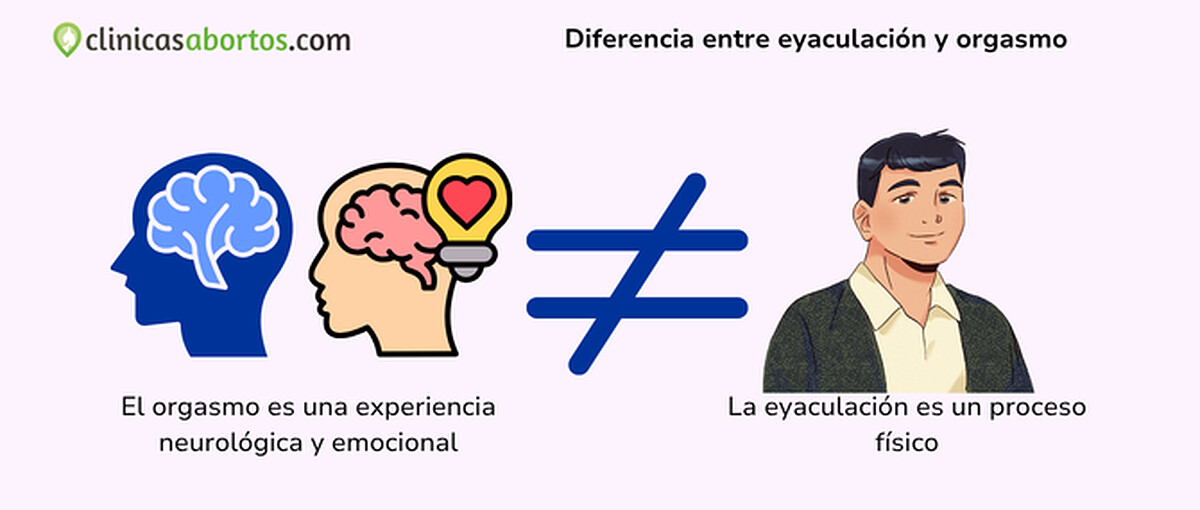 clinicasabortos.com

Diferencia entre eyaculación y orgasmo

$\neq$

El orgasmo es una experiencia neurológica y emocional

La eyaculación es un proceso físico