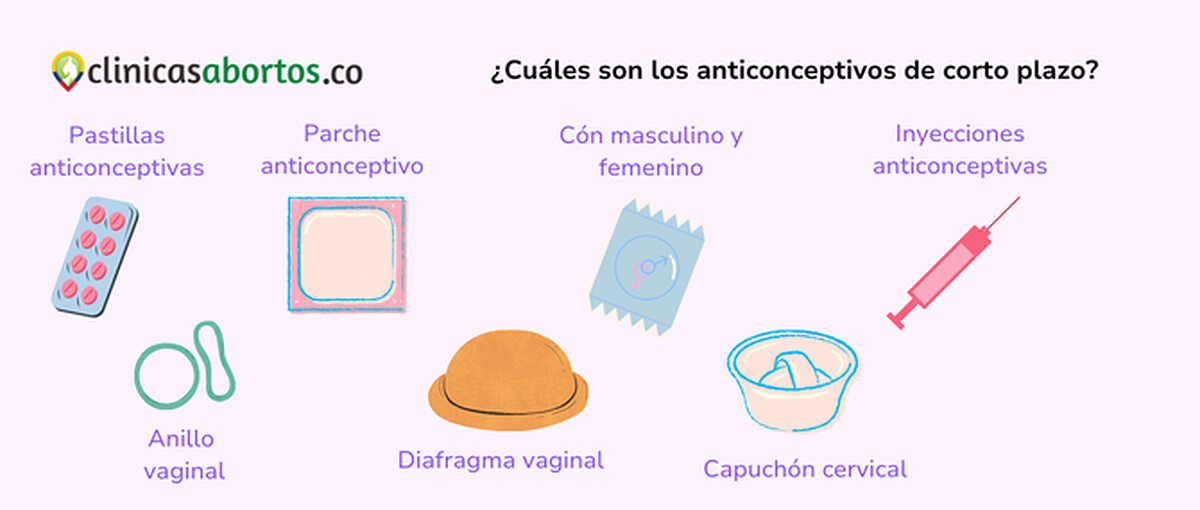 clinicasabortos.co

¿Cuáles son los anticonceptivos de corto plazo?

Pastillas anticonceptivas

Parche anticonceptivo

Cón masculino y femenino

Inyecciones anticonceptivas

Anillo vaginal

Diafragma vaginal

Capuchón cervical