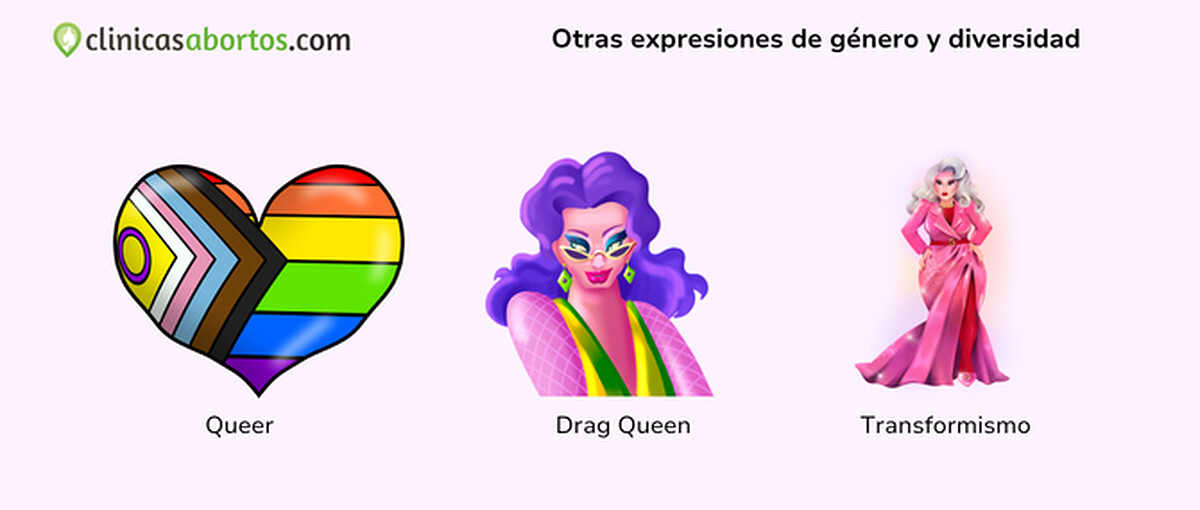 clinicasabortos.com

Otras expresiones de género y diversidad

Queer

Drag Queen

Transformismo