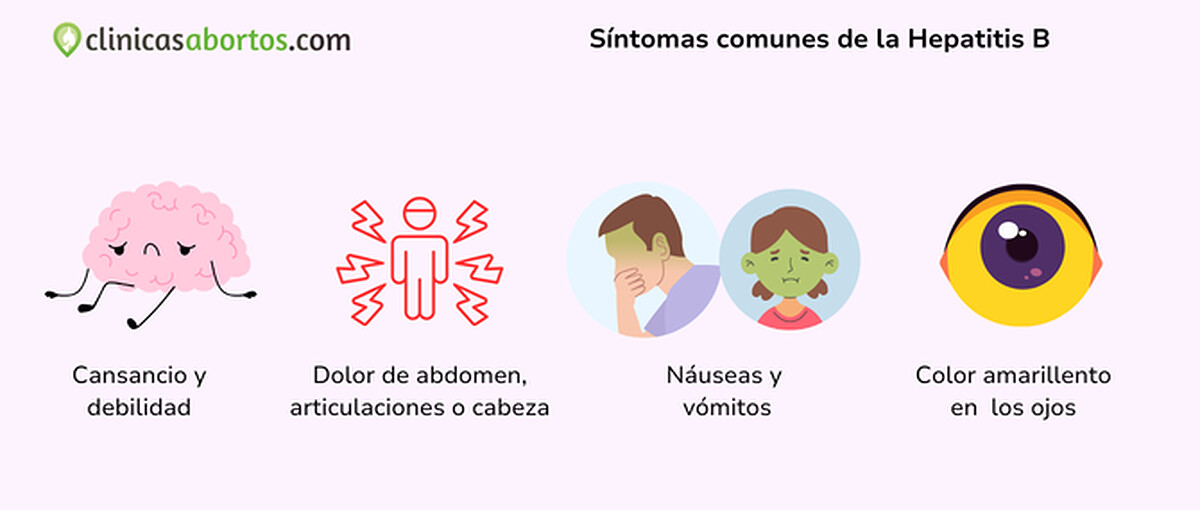 clinicasabortos.com

Síntomas comunes de la Hepatitis B

Cansancio y debilidad

Dolor de abdomen, articulaciones o cabeza

Náuseas y vómitos

Color amarillento en los ojos