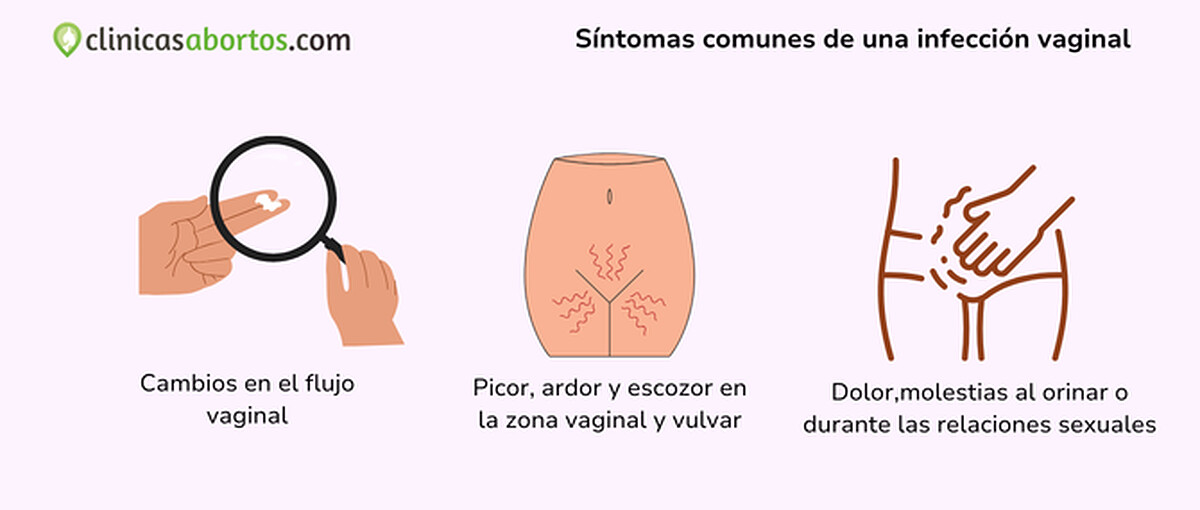 clinicasabortos.com

Síntomas comunes de una infección vaginal

Cambios en el flujo vaginal

Picor, ardor y escozor en la zona vaginal y vulvar

Dolor,molestias al orinar o durante las relaciones sexuales