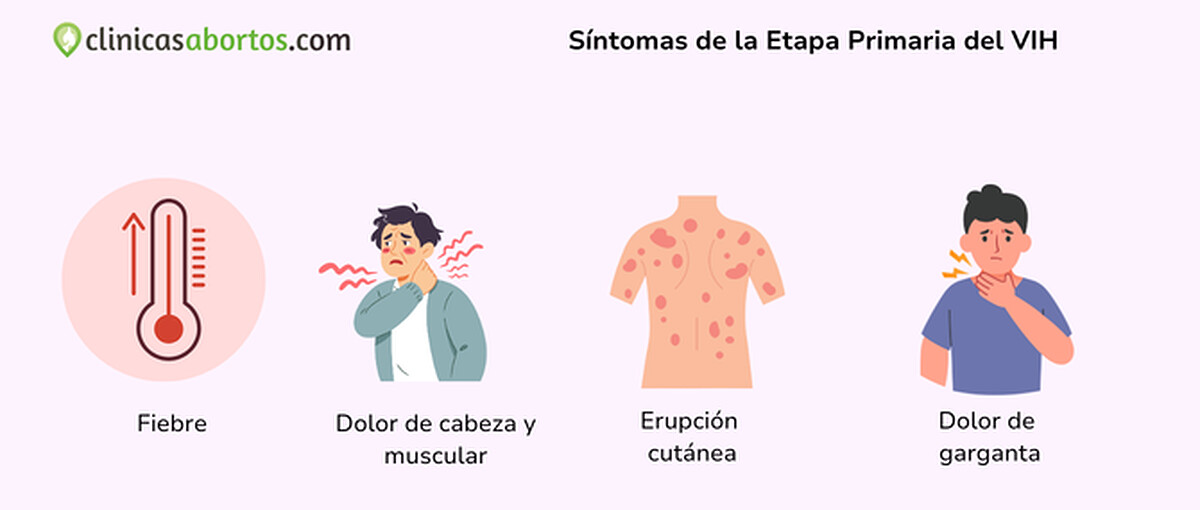 clinicasabortos.com

Síntomas de la Etapa Primaria del VIH

Fiebre

Dolor de cabeza y muscular

Erupción cutánea

Dolor de garganta