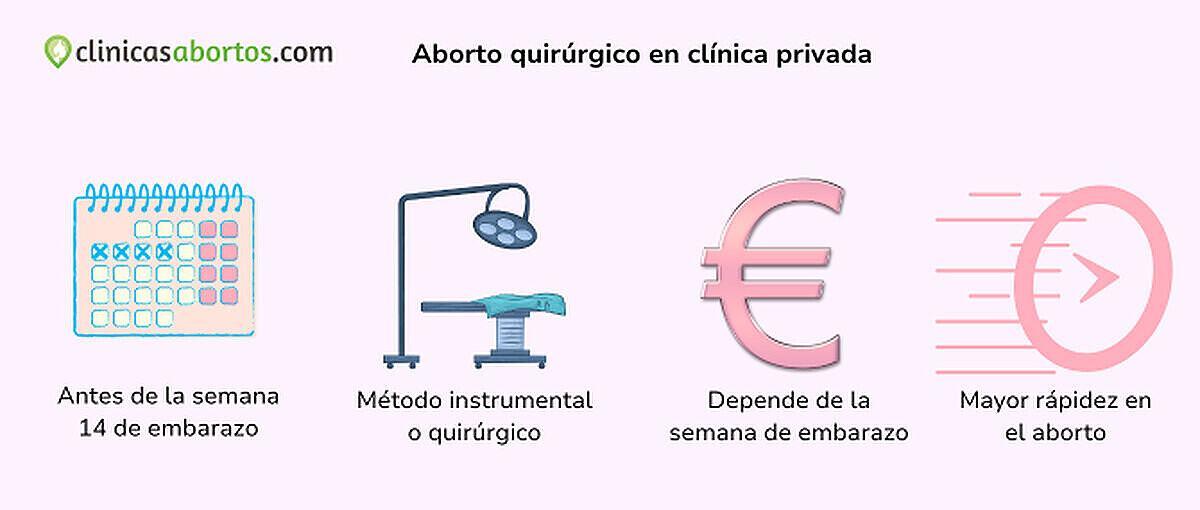 clinicasabortos.com

Aborto quirúrgico en clínica privada

Antes de la semana 14 de embarazo

Método instrumental o quirúrgico

Depende de la semana de embarazo

Mayor rápidez en el aborto