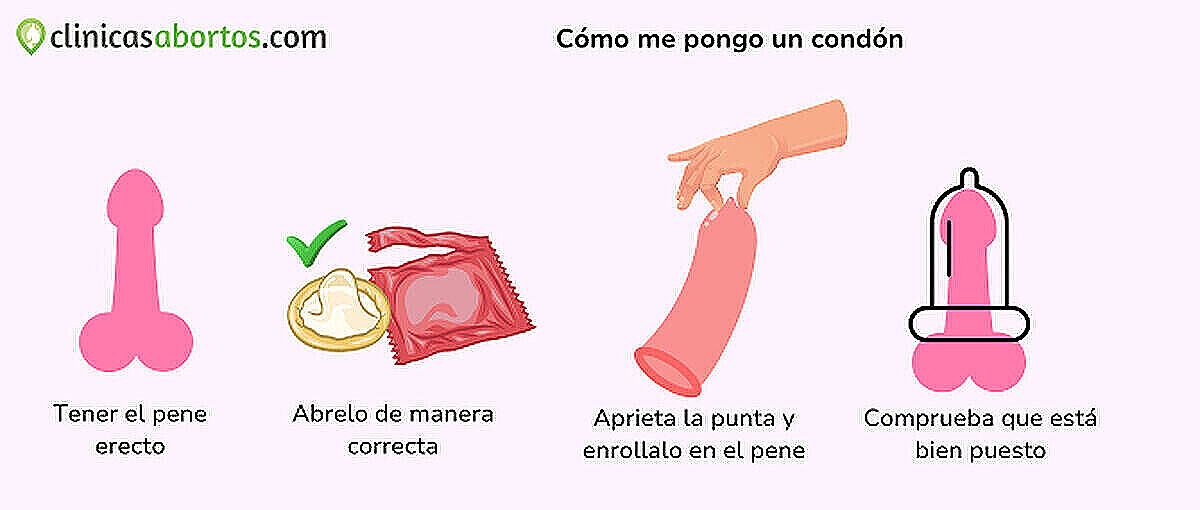 clinicasabortos.com

Cómo me pongo un condón

Tener el pene erecto

Abrelo de manera correcta

Aprieta la punta y enrollalo en el pene

Comprueba que está bien puesto