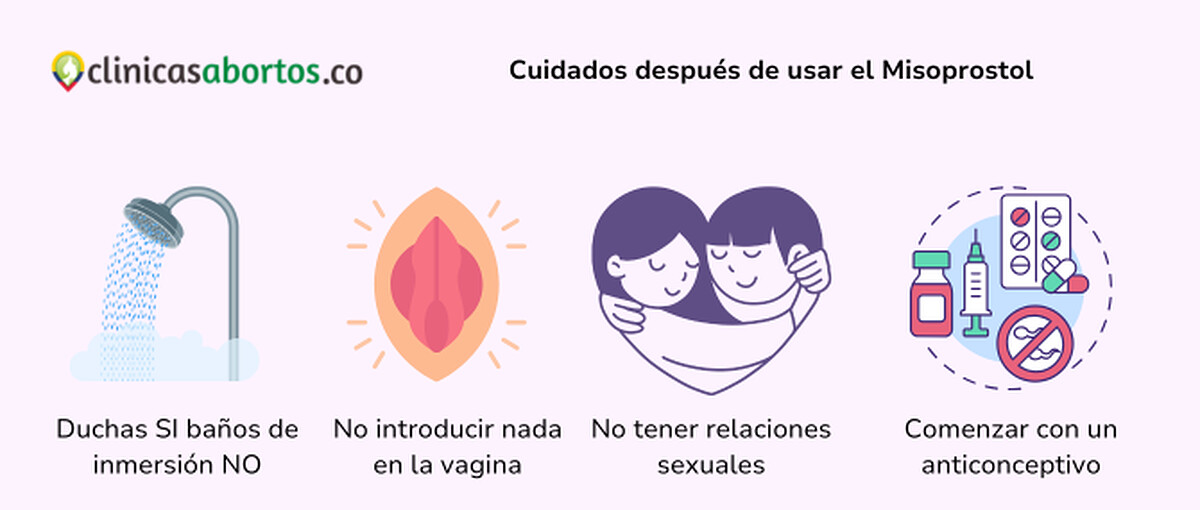 clinicasabortos.co

Cuidados después de usar el Misoprostol

Duchas SI baños de inmersión NO

No introducir nada en la vagina

No tener relaciones sexuales

Comenzar con un anticonceptivo