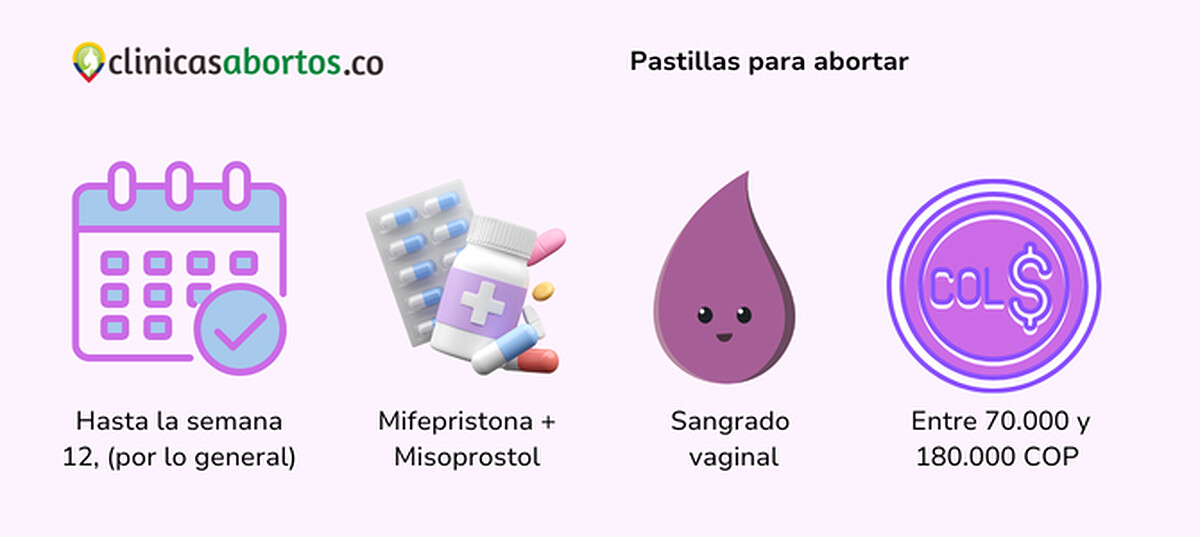 clinicasabortos.co

Pastillas para abortar

COL$

Hasta la semana 12, (por lo general)

Mifepristona + Misoprostol

Sangrado vaginal

Entre 70.000 y 180.000 COP