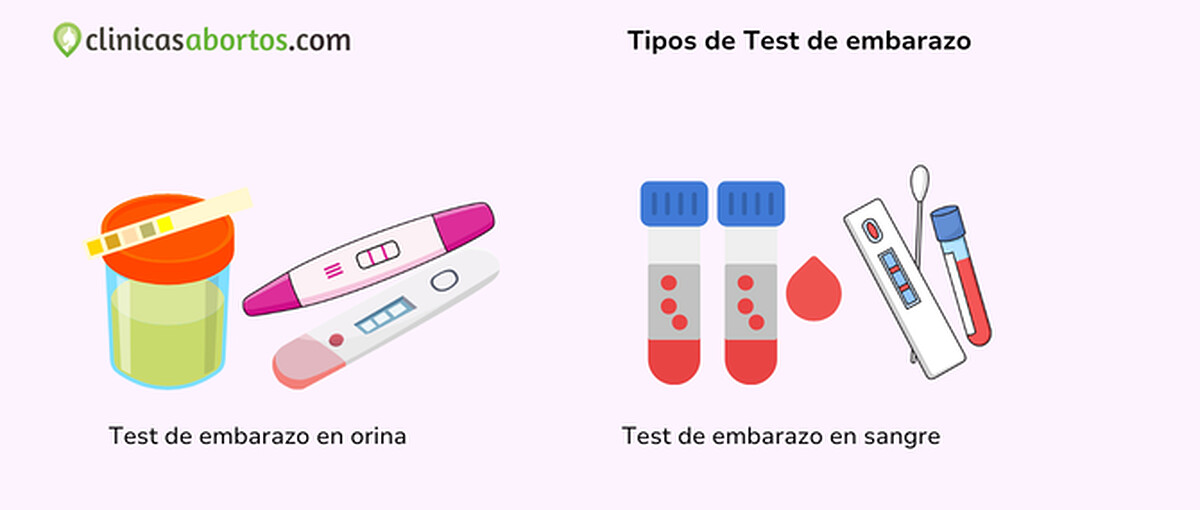 clinicasabortos.com

Tipos de Test de embarazo

Test de embarazo en orina

Test de embarazo en sangre