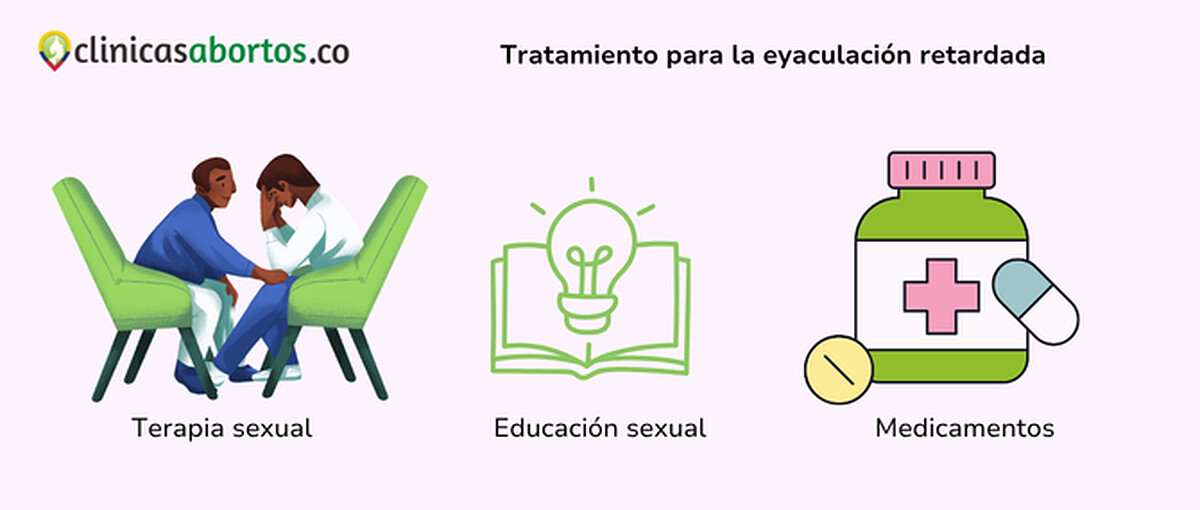 clinicasabortos.co

Tratamiento para la eyaculación retardada

Terapia sexual

Educación sexual

Medicamentos