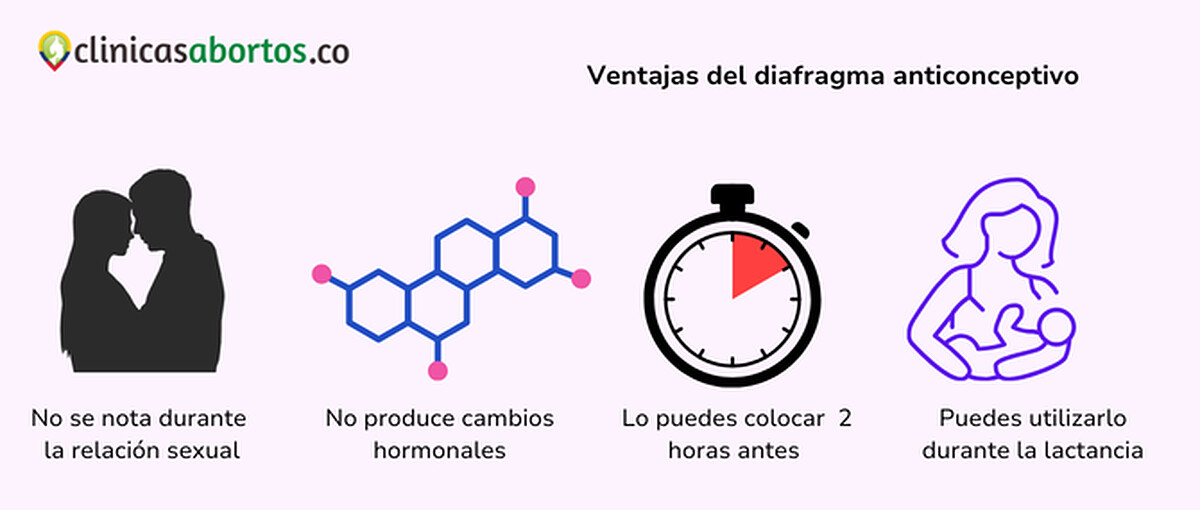 clinicasabortos.co

Ventajas del diafragma anticonceptivo

No se nota durante la relación sexual

No produce cambios hormonales

Lo puedes colocar 2 horas antes

Puedes utilizarlo durante la lactancia