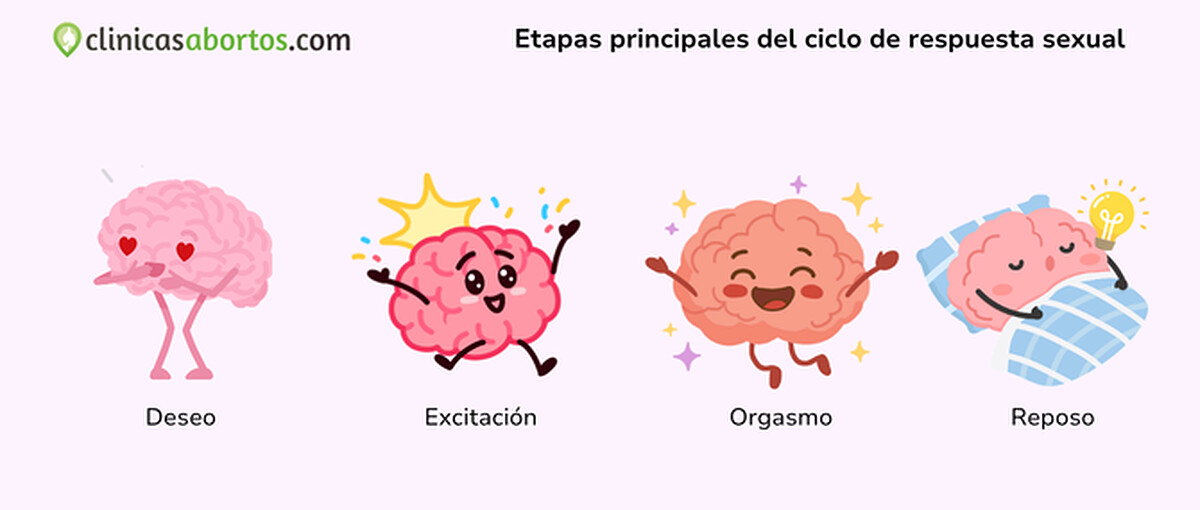 clinicasabortos.com

Etapas principales del ciclo de respuesta sexual

Deseo

Excitación

Orgasmo

Reposo